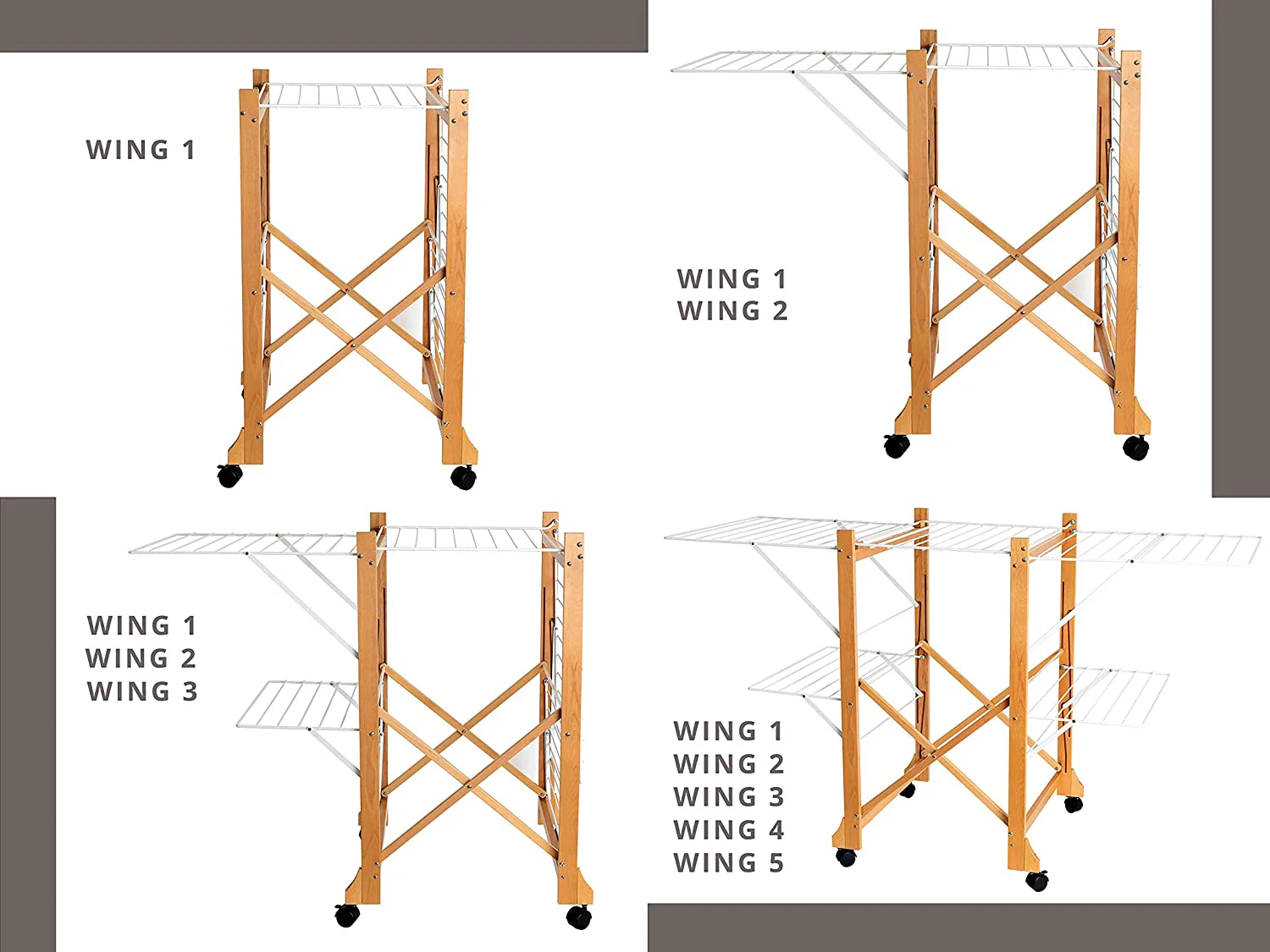 WING 1

WING 1
WING 2

WING 1
WING 2
WING 3

WING 1
WING 2
WING 3
WING 4
WING 5