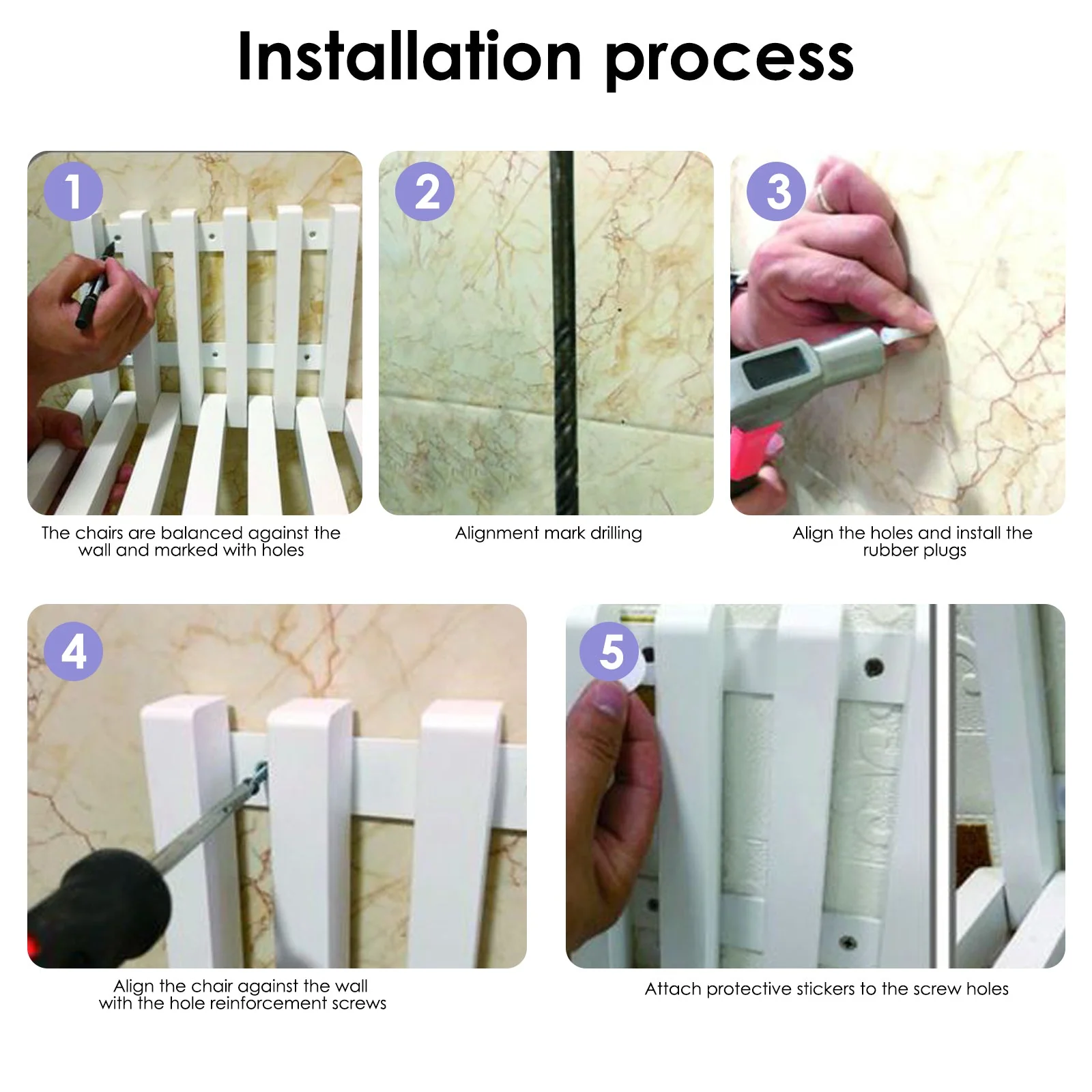 Installation process

1

The chairs are balanced against the wall and marked with holes

2

Alignment mark drilling

3

Align the holes and install the rubber plugs

4

Align the chair against the wall with the hole reinforcement screws

5

Attach protective stickers to the screw holes