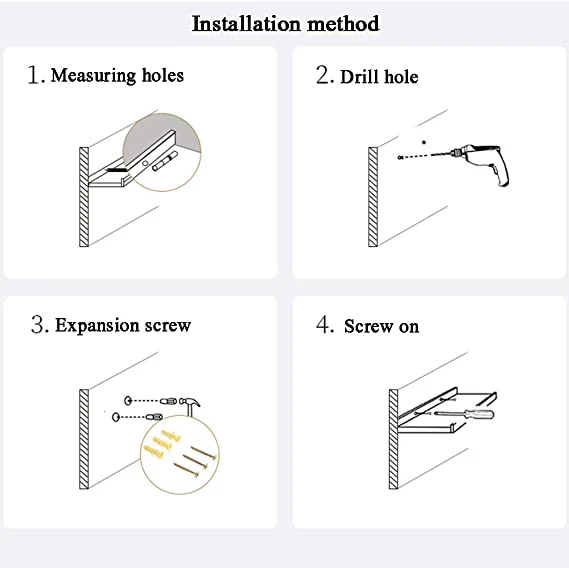 Installation method

1. Measuring holes

2. Drill hole

3. Expansion screw

4. Screw on