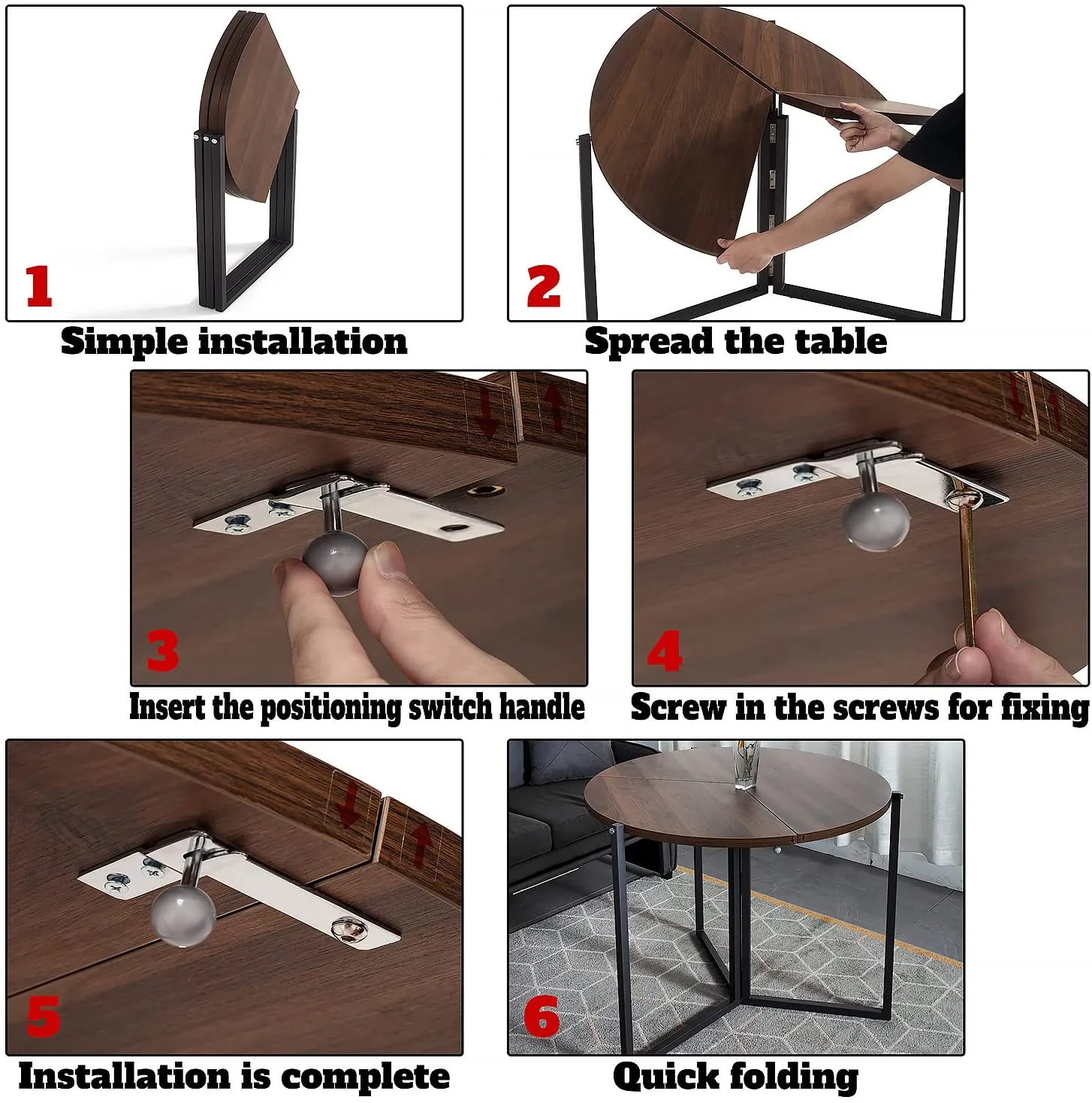 1
Simple installation

2
Spread the table

3
Insert the positioning switch handle

4
Screw in the screws for fixing

5
Installation is complete

6
Quick folding