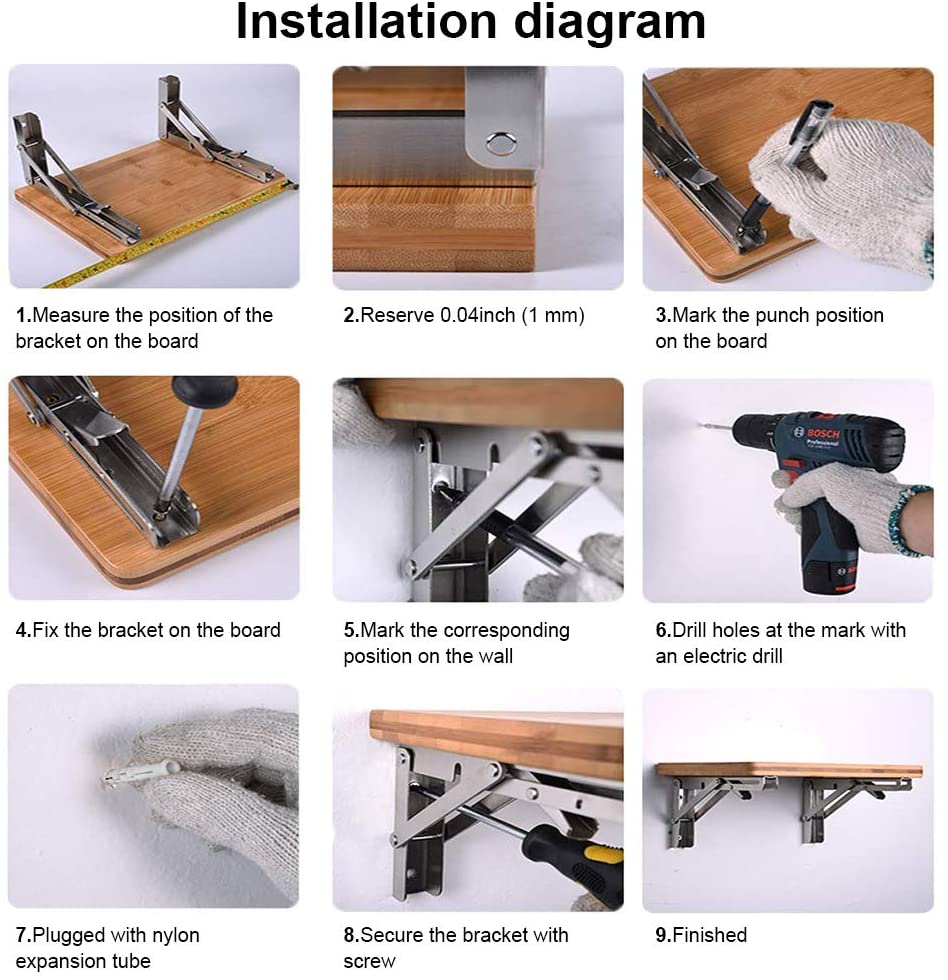 Installation diagram

1.Measure the position of the bracket on the board

2.Reserve 0.04inch (1 mm)

3.Mark the punch position on the board

4.Fix the bracket on the board

5.Mark the corresponding position on the wall

BOSCH Professional

6.Drill holes at the mark with an electric drill

7.Plugged with nylon expansion tube

8.Secure the bracket with screw

9.Finished