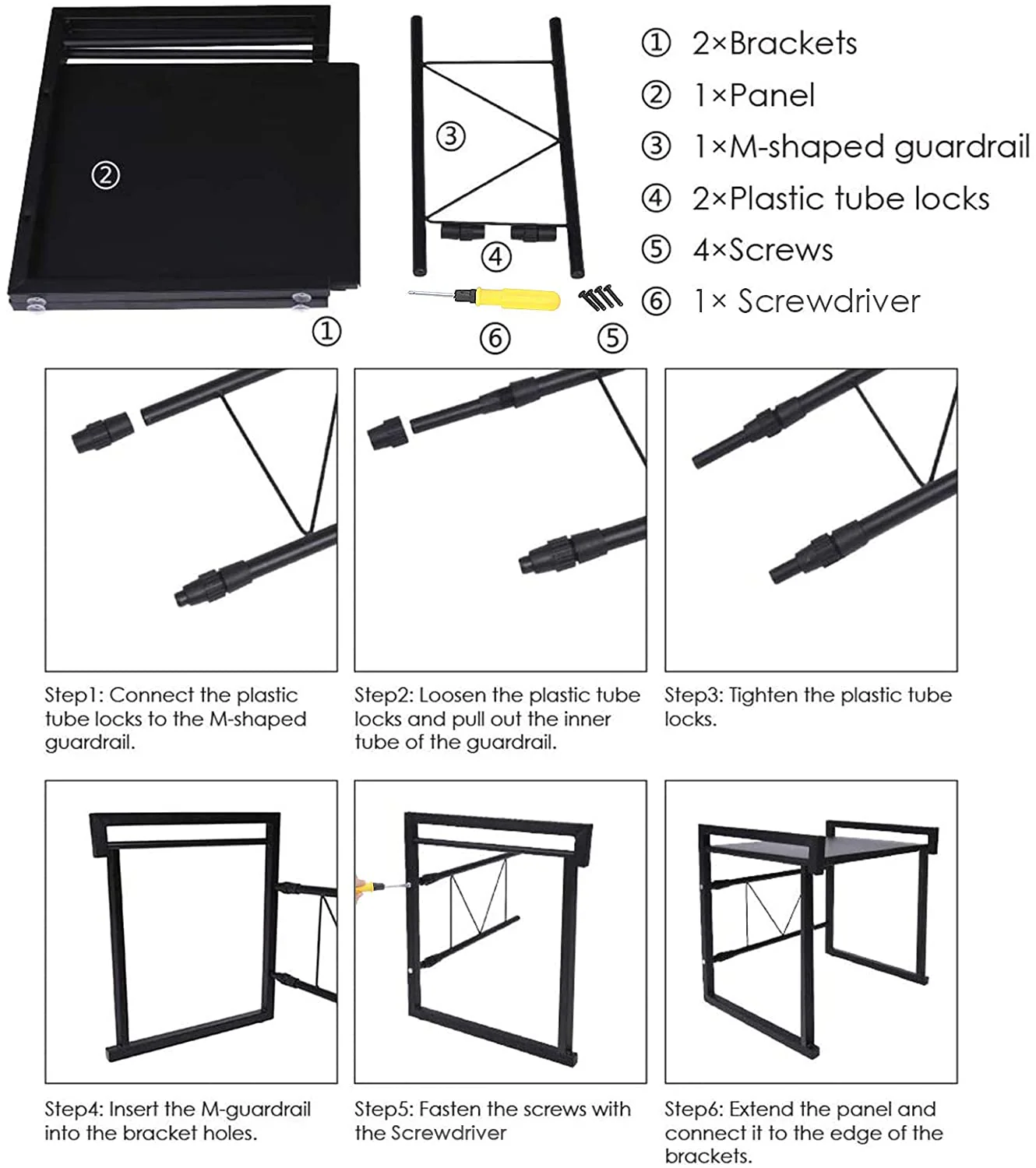 ②

③

④

①

⑥

⑤

① 2×Brackets
② 1×Panel
③ 1×M-shaped guardrail
④ 2×Plastic tube locks
⑤ 4×Screws
⑥ 1× Screwdriver

Step1: Connect the plastic tube locks to the M-shaped guardrail.

Step2: Loosen the plastic tube locks and pull out the inner tube of the guardrail.

Step3: Tighten the plastic tube locks.

Step4: Insert the M-guardrail into the bracket holes.

Step5: Fasten the screws with the Screwdriver

Step6: Extend the panel and connect it to the edge of the brackets.