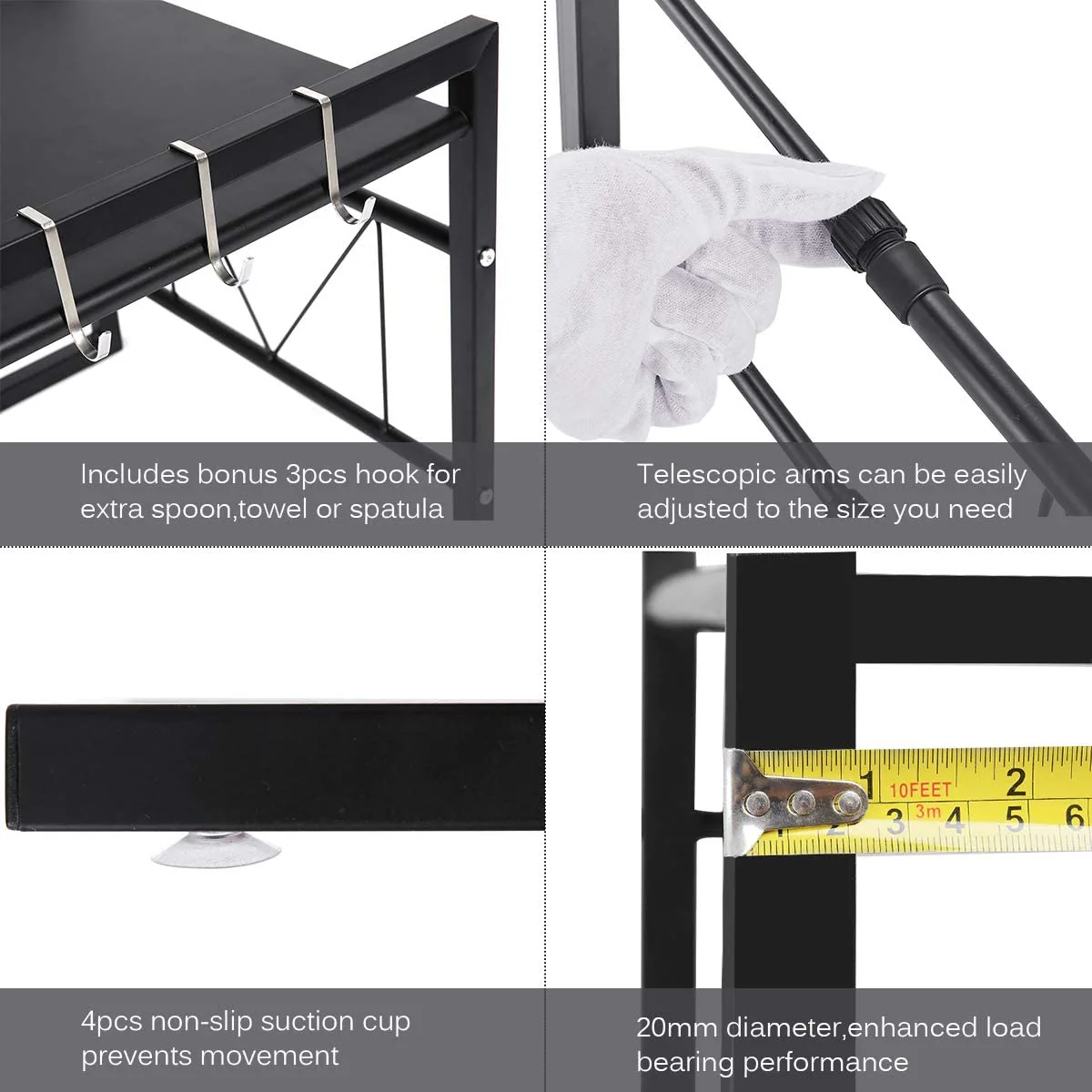 Includes bonus 3pcs hook for extra spoon,towel or spatula

Telescopic arms can be easily adjusted to the size you need

1 10FEET 2
2 3 3m 4 5 6

4pcs non-slip suction cup prevents movement

20mm diameter,enhanced load bearing performance