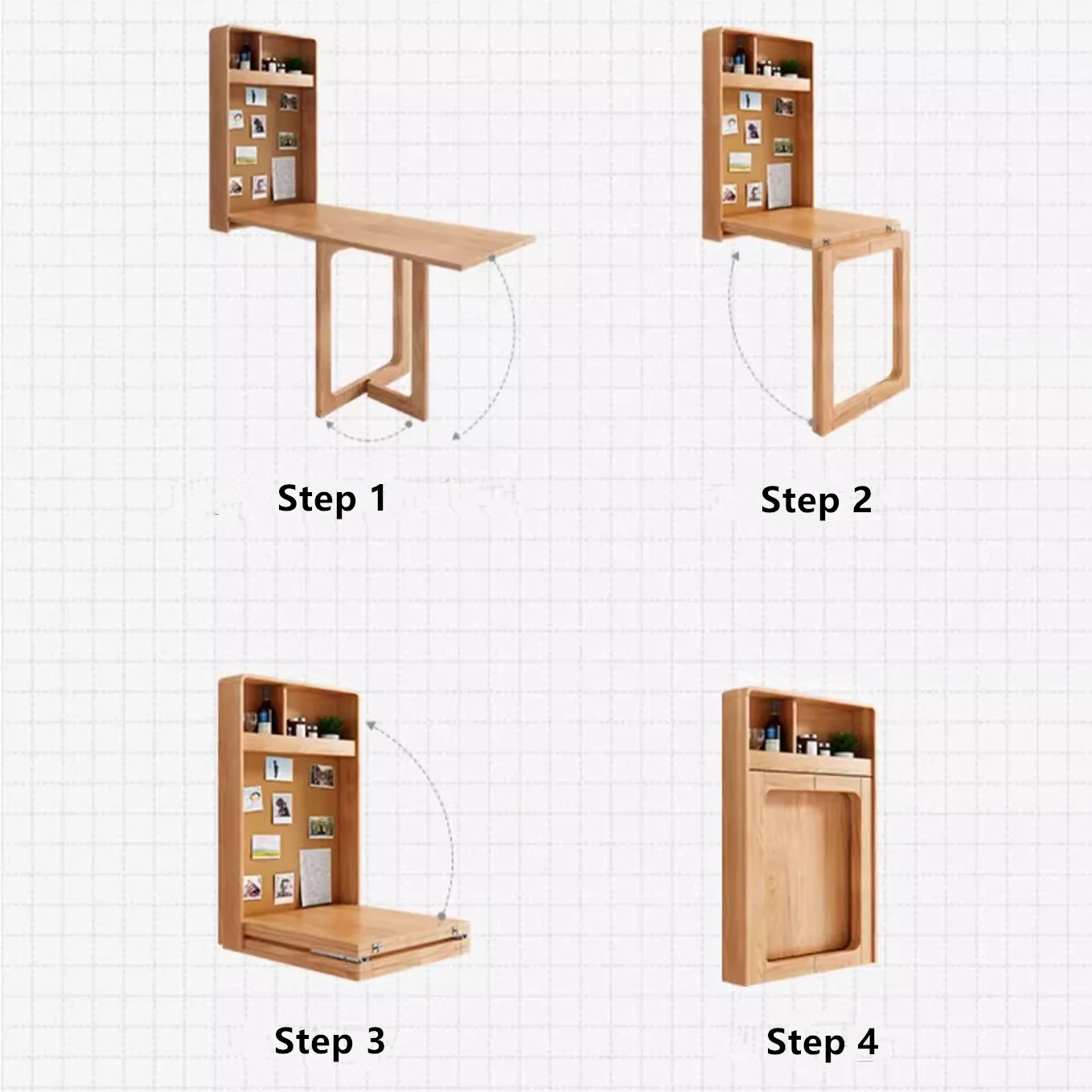 Step 1

Step 2

Step 3

Step 4