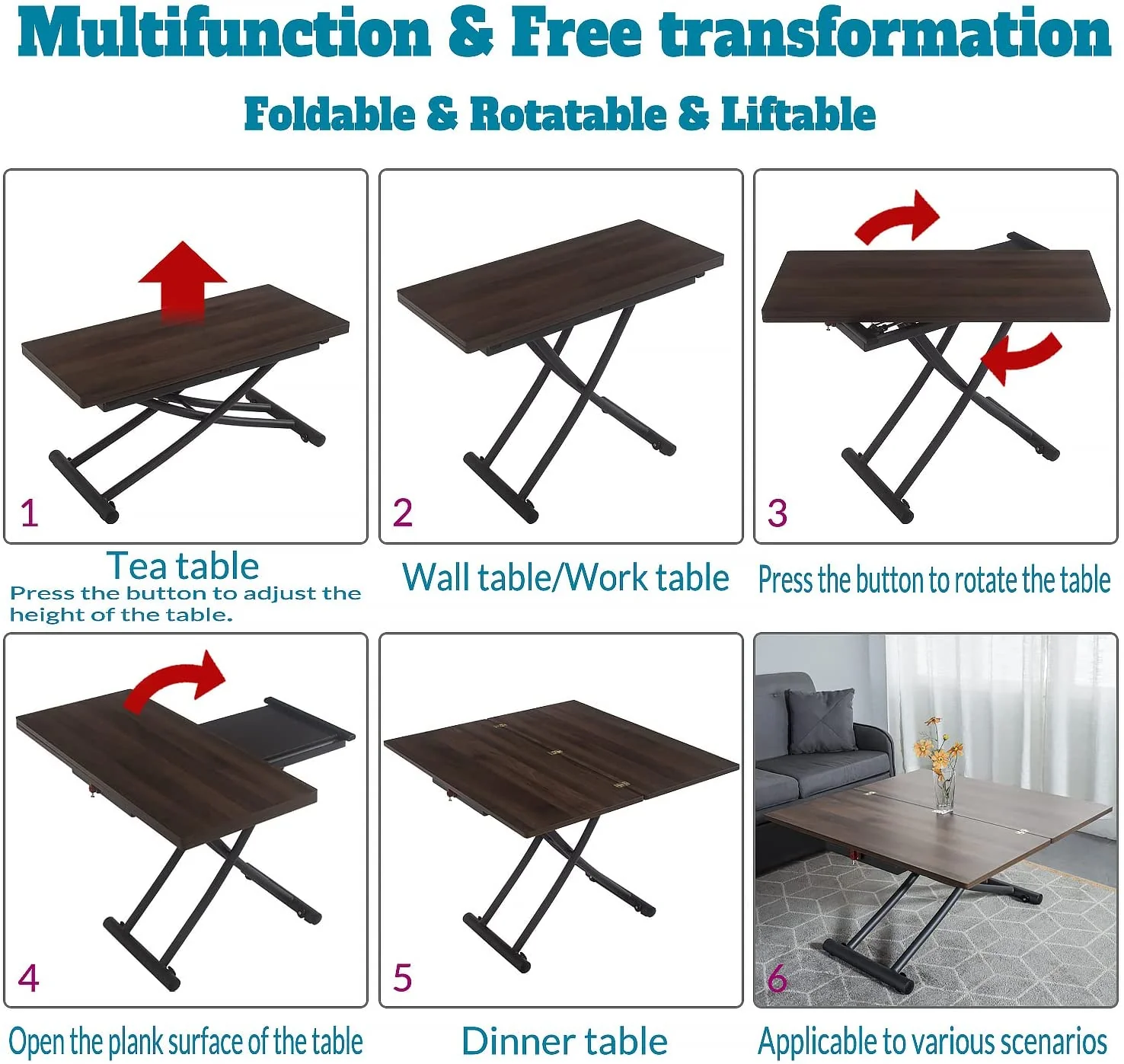 Multifunction & Free transformation

Foldable & Rotatable & Liftable

1

Tea table

Press the button to adjust the height of the table.

2

Wall table/Work table

3

Press the button to rotate the table

4

Open the plank surface of the table

5

Dinner table

6

Applicable to various scenarios